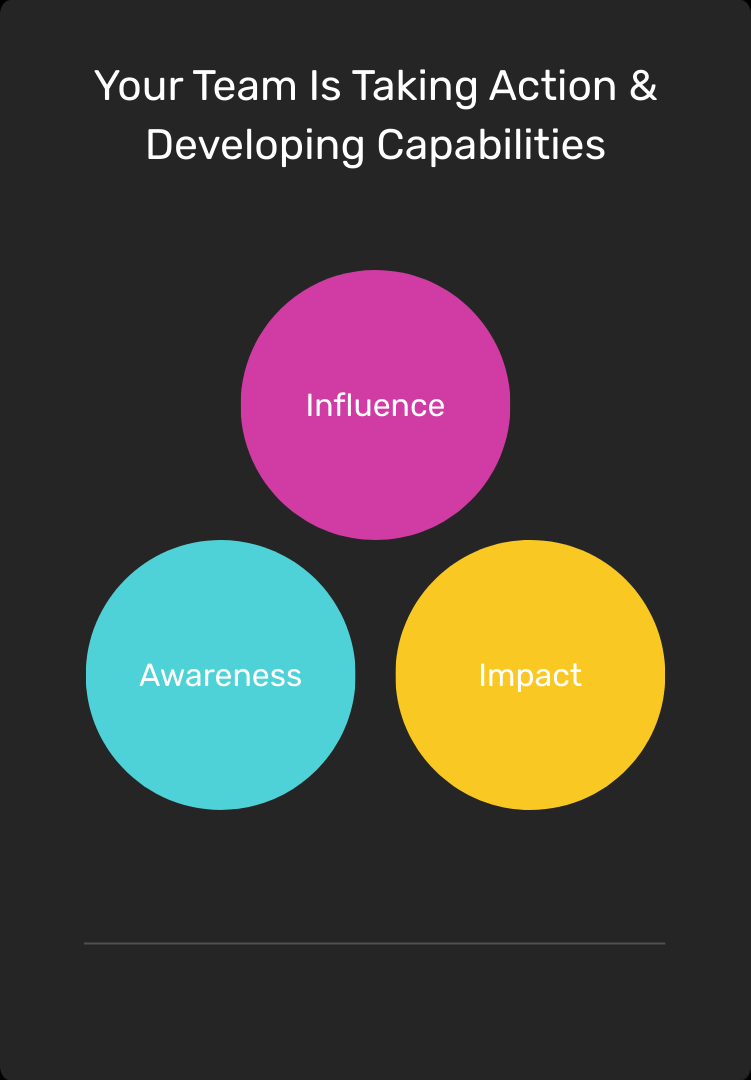 Your Team Is Taking Action & Developing Capabilities

Influence

Awareness

Impact