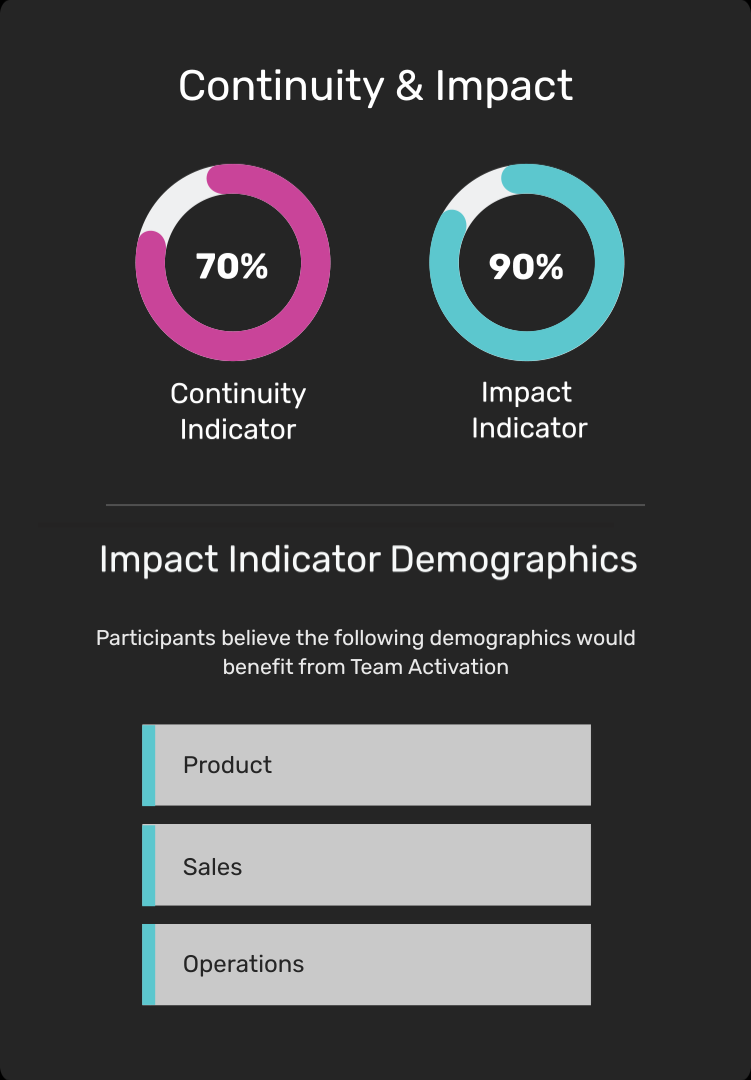 Continuity & Impact

70%

Continuity Indicator

90%

Impact Indicator

Impact Indicator Demographics

Participants believe the following demographics would benefit from Team Activation

Product

Sales

Operations