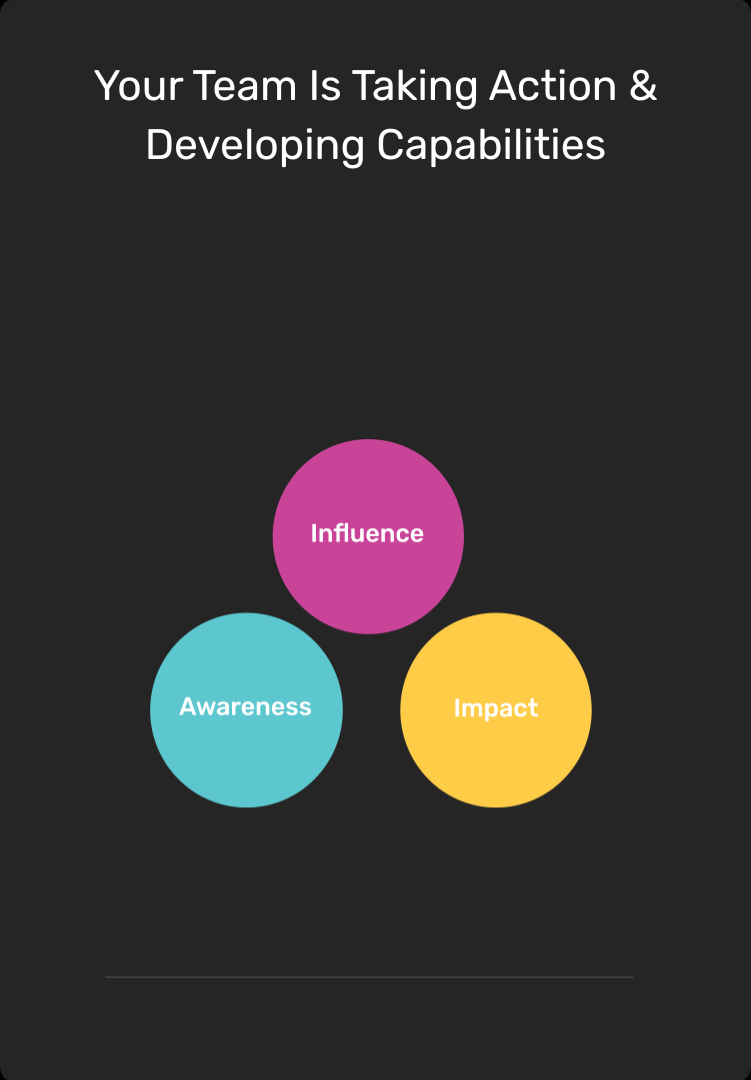 Your Team Is Taking Action & Developing Capabilities

Influence

Awareness

Impact